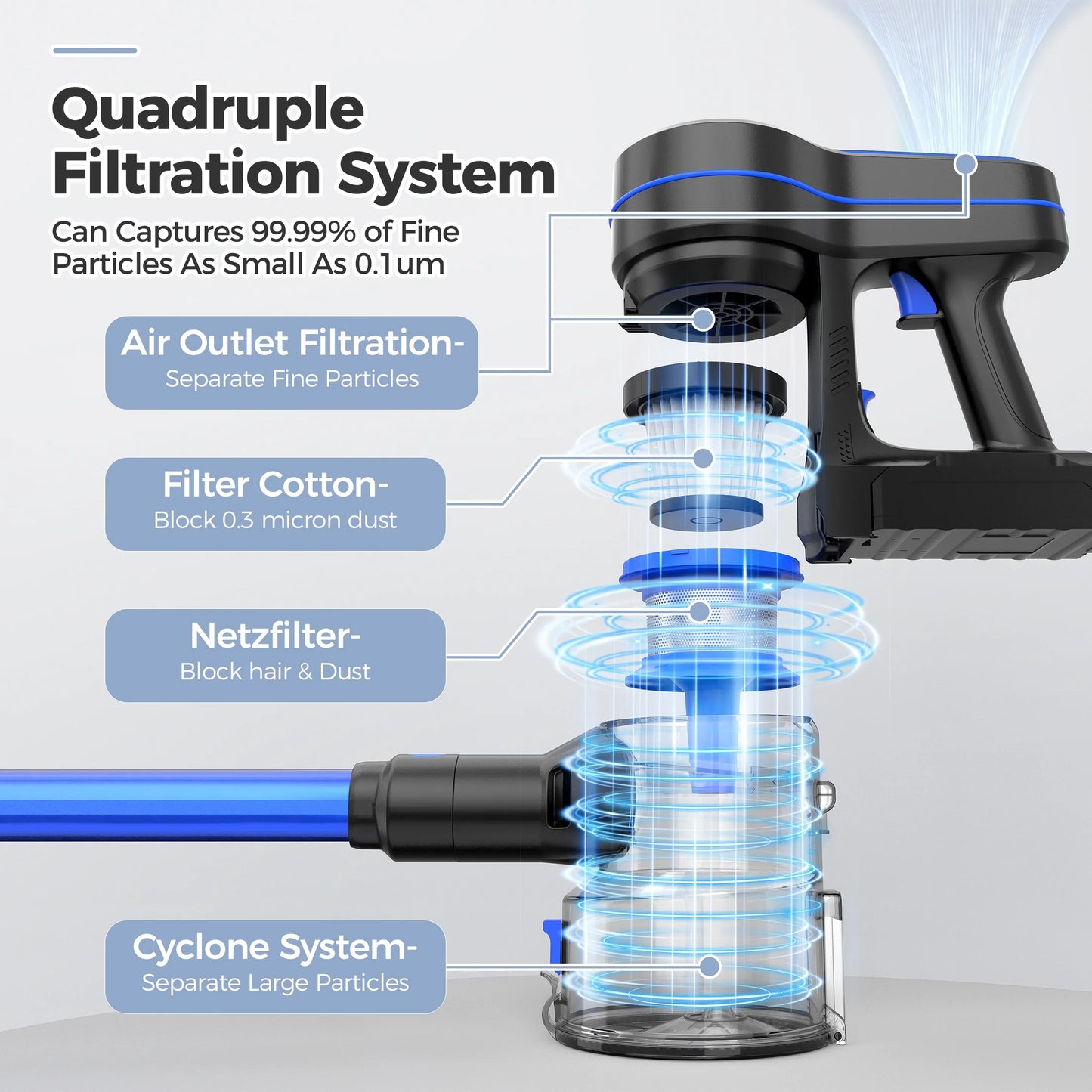 Quadruple Filtration System

Can Captures 99.99% of Fine Particles As Small As 0.1um

Air Outlet Filtration-
Separate Fine Particles

Filter Cotton-
Block 0.3 micron dust

Netzfilter-
Block hair & Dust

Cyclone System-
Separate Large Particles